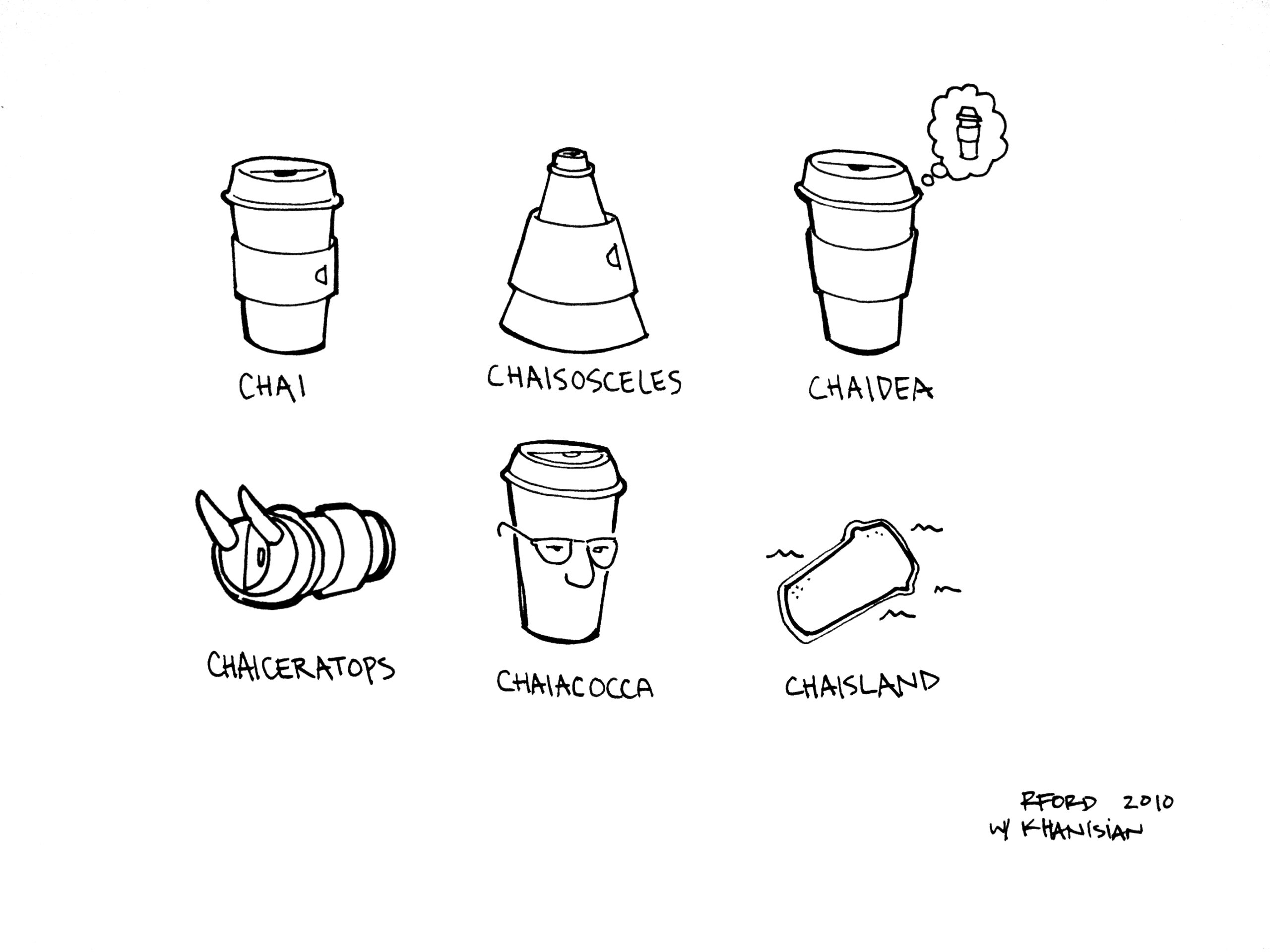 CHAI

CHAISOSCELES

CHAIDEA

CHAICERATOPS

CHAIACOCCA

CHAISLAND

RFORD 2010
W/ KHANISIAN